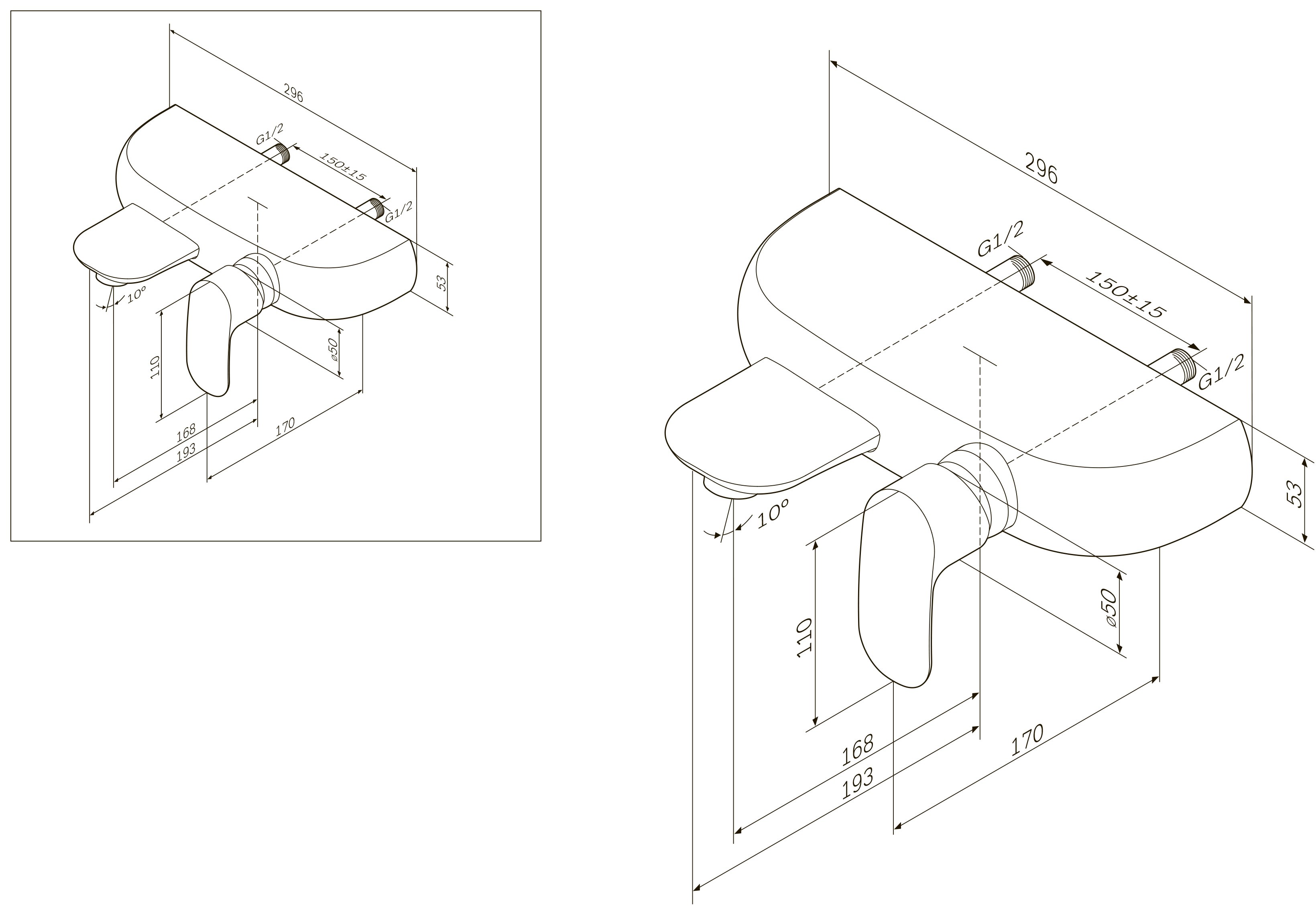 296
G1/2
150±15
G1/2
53
10°
110
ø50
168
193
170

296
G1/2
150±15
G1/2
53
10°
110
ø50
168
193
170